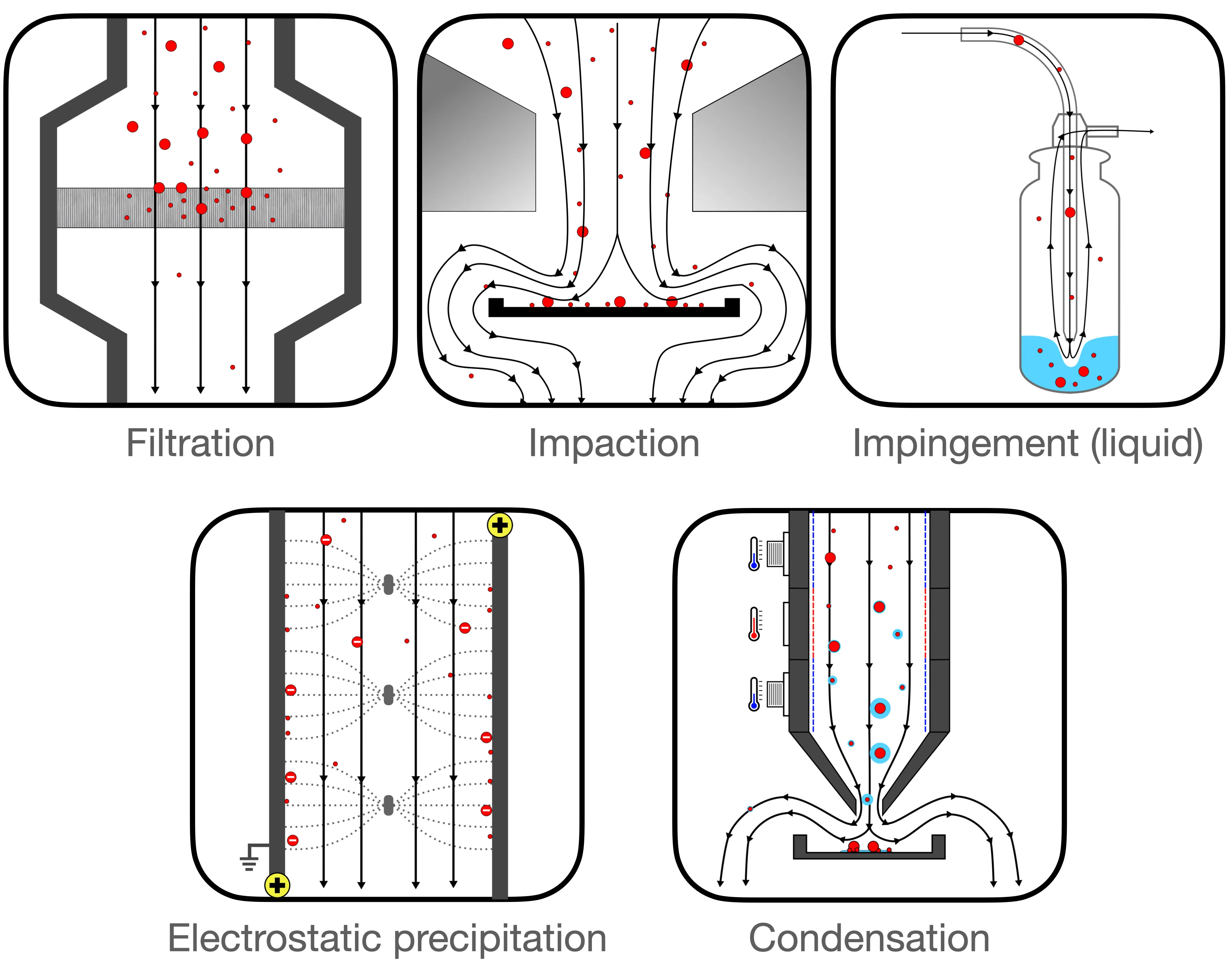 Filtration

Impaction

Impingement (liquid)

Electrostatic precipitation

Condensation